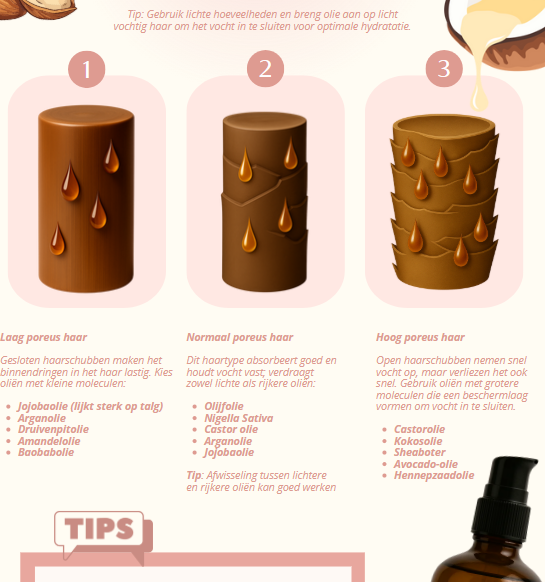 Tip: Gebruik lichte hoeveelheden en breng olie aan op licht vochtig haar om het vocht in te sluiten voor optimale hydratatie.

1

2

3

Laag poreus haar

Gesloten haarschubben maken het binnendringen in het haar lastig. Kies oliën met kleine moleculen:

- Jojobaolie (lijkt sterk op talg)
- Arganolie
- Druivenpitolie
- Amandelolie
- Baobabolie

Normaal poreus haar

Dit haartype absorbeert goed en houdt vocht vast; verdraagt zowel lichte als rijkere oliën:

- Olijfolie
- Nigella Sativa
- Castor olie
- Arganolie
- Jojobaolie

Tip: Afwisseling tussen lichtere en rijkere oliën kan goed werken

Hoog poreus haar

Open haarschubben nemen snel vocht op, maar verliezen het ook snel. Gebruik oliën met grotere moleculen die een beschermlaag vormen om vocht in te sluiten.

- Castorolie
- Kokosolie
- Sheaboter
- Avocado-olie
- Hennepzaadolie

TIPS